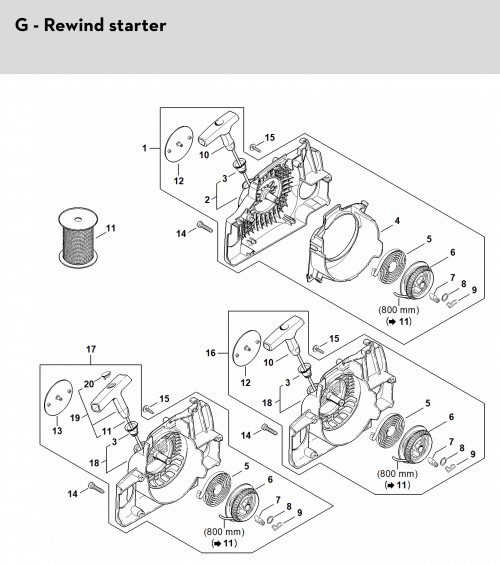 G - Rewind starter

1
12
10
15
3
2
11
14
4
5
6
7
8
9
(800 mm)
(➡ 11)

17
20
19
13
11
15
3
18
14
5
6
7
8
9
(800 mm)
(➡ 11)

16
12
10
15
3
18
14
5
6
7
8
9
(800 mm)
(➡ 11)